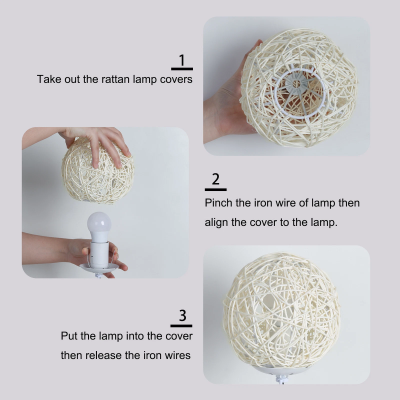 1
Take out the rattan lamp covers

2
Pinch the iron wire of lamp then align the cover to the lamp.

3
Put the lamp into the cover then release the iron wires